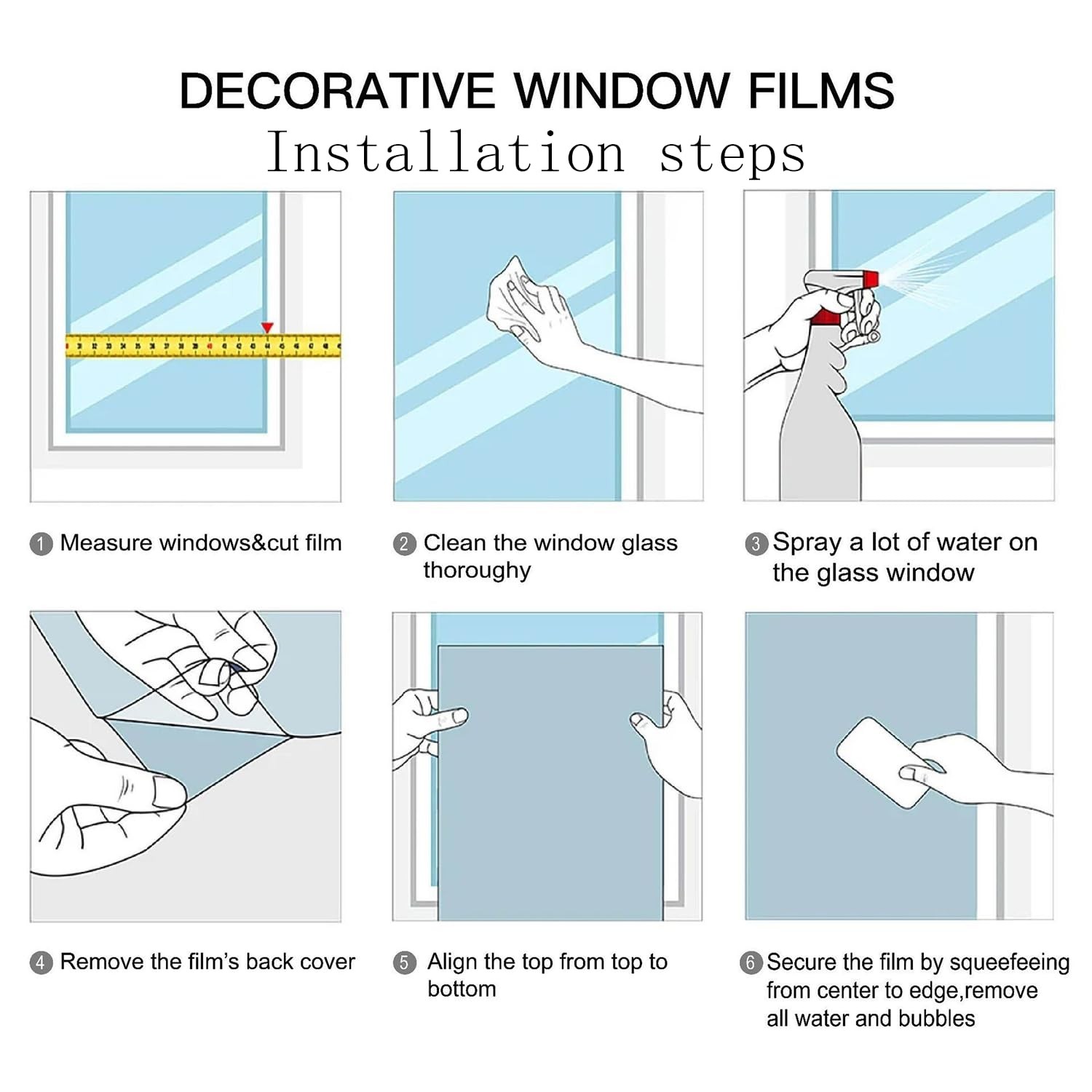 DECORATIVE WINDOW FILMS
Installation steps

1 Measure windows&cut film

2 Clean the window glass thoroughy

3 Spray a lot of water on the glass window

4 Remove the film's back cover

5 Align the top from top to bottom

6 Secure the film by squeefeeing from center to edge,remove all water and bubbles